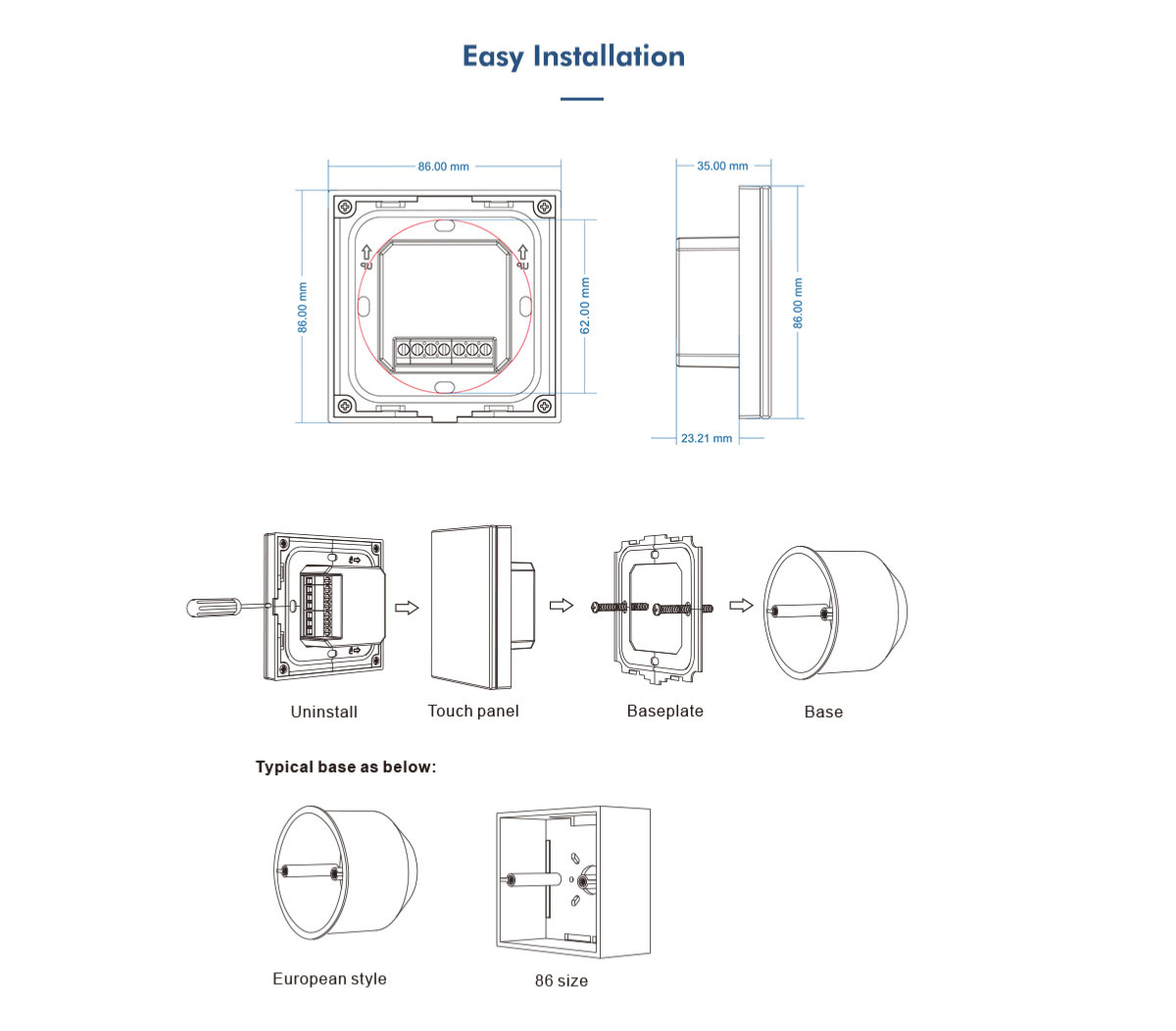 Easy Installation

86.00 mm

86.00 mm

UP

UP

62.00 mm

35.00 mm

86.00 mm

23.21 mm

Uninstall

Touch panel

Baseplate

Base

Typical base as below:

European style

86 size